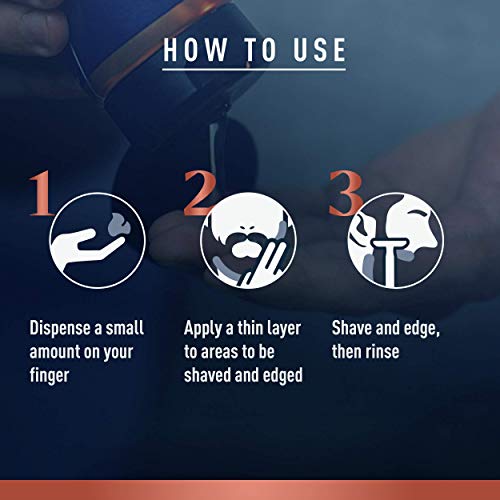 HOW TO USE

1

Dispense a small amount on your finger

2

Apply a thin layer to areas to be shaved and edged

3

Shave and edge, then rinse