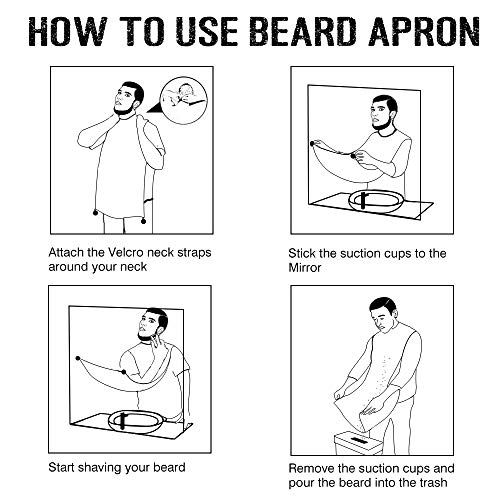 HOW TO USE BEARD APRON

Attach the Velcro neck straps around your neck

Stick the suction cups to the Mirror

Start shaving your beard

Remove the suction cups and pour the beard into the trash